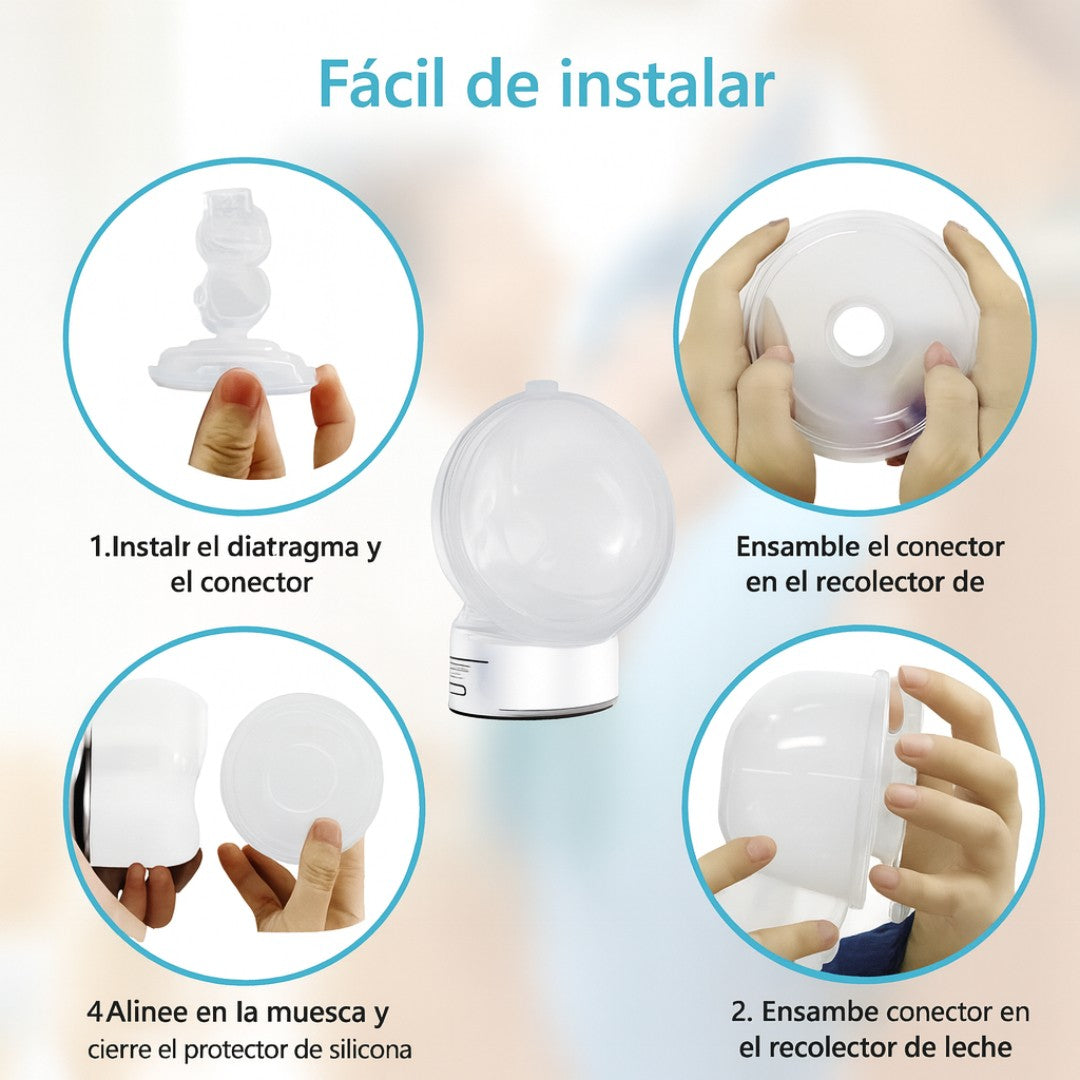 Fácil de instalar

1.Instalr el diatragma y el conector

Ensamble el conector en el recolector de

4Alinee en la muesca y cierre el protector de silicona

2. Ensambe conector en el recolector de leche